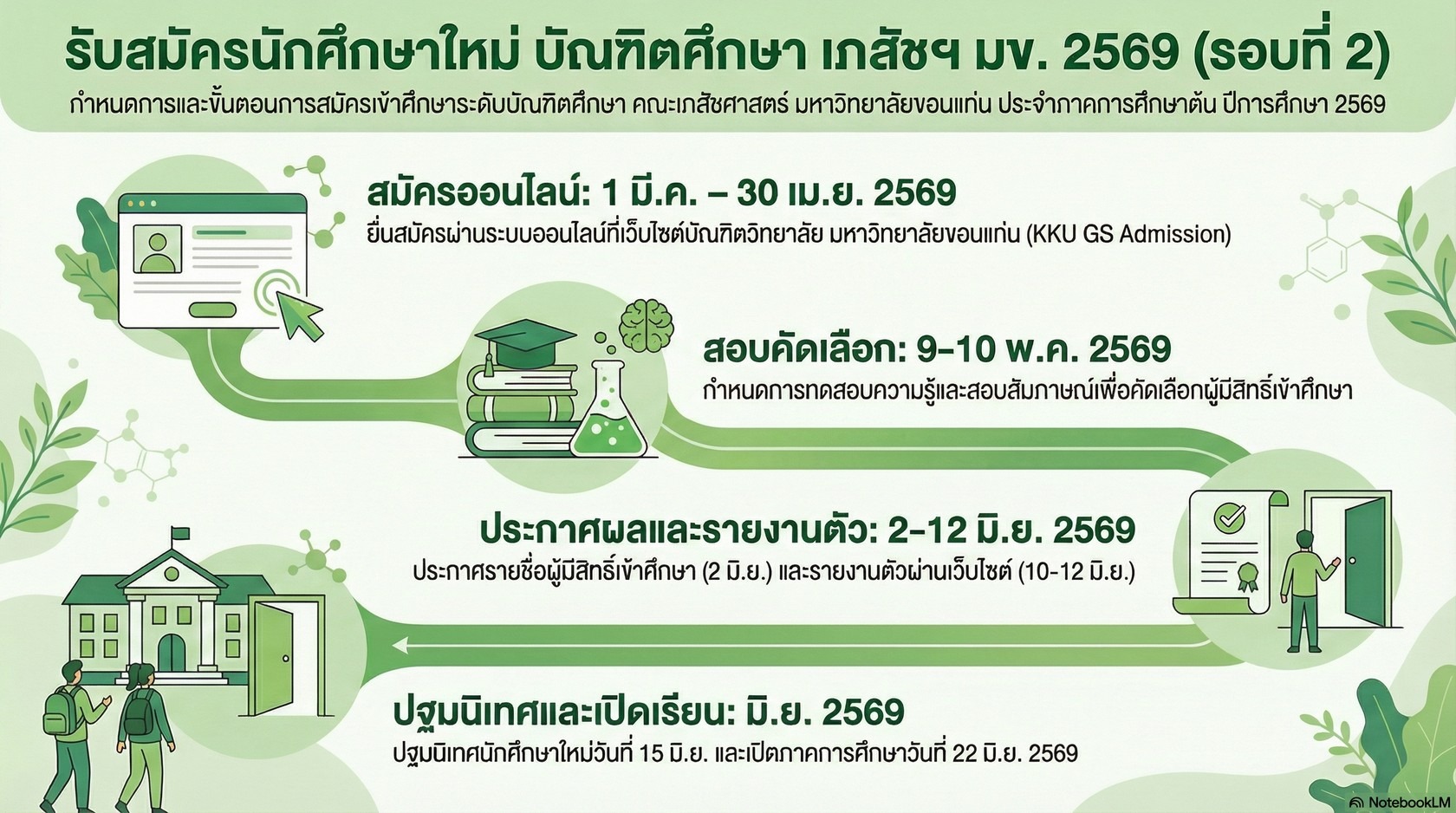 รับสมัครนักศึกษาใหม่ บัณฑิตศึกษา เภสัชฯ มข. 2569 (รอบที่ 2)

กำหนดการและขั้นตอนการสมัครเข้าศึกษาระดับบัณฑิตศึกษา คณะเภสัชศาสตร์ มหาวิทยาลัยขอนแก่น ประจำภาคการศึกษาต้น ปีการศึกษา 2569

สมัครออนไลน์: 1 มี.ค. – 30 เม.ย. 2569

ยื่นสมัครผ่านระบบออนไลน์ที่เว็บไซต์บัณฑิตวิทยาลัย มหาวิทยาลัยขอนแก่น (KKU GS Admission)

สอบคัดเลือก: 9–10 พ.ค. 2569

กำหนดการทดสอบความรู้และสอบสัมภาษณ์เพื่อคัดเลือกผู้มีสิทธิ์เข้าศึกษา

ประกาศผลและรายงานตัว: 2–12 มิ.ย. 2569

ประกาศรายชื่อผู้มีสิทธิ์เข้าศึกษา (2 มิ.ย.) และรายงานตัวผ่านเว็บไซต์ (10-12 มิ.ย.)

ปฐมนิเทศและเปิดเรียน: มิ.ย. 2569

ปฐมนิเทศนักศึกษาใหม่วันที่ 15 มิ.ย. และเปิดภาคการศึกษาวันที่ 22 มิ.ย. 2569

NotebookLM